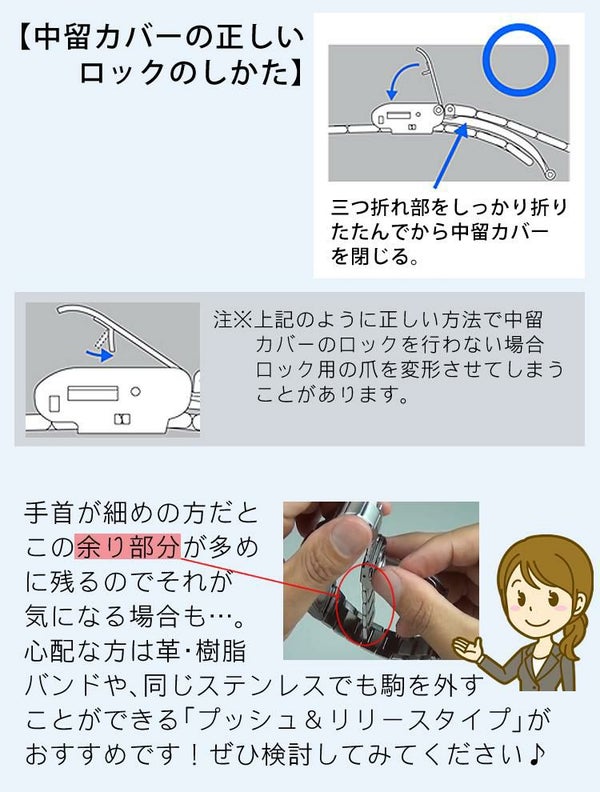 【中留カバーの正しいロックのしかた】

三つ折れ部をしっかり折りたたんでから中留カバーを閉じる。

注※上記のように正しい方法で中留カバーのロックを行わない場合ロック用の爪を変形させてしまうことがあります。

手首が細めの方だとこの余り部分が多めに残るのでそれが気になる場合も…。心配な方は革・樹脂バンドや、同じステンレスでも駒を外すことができる「プッシュ＆リリースタイプ」がおすすめです！ぜひ検討してみてください♪