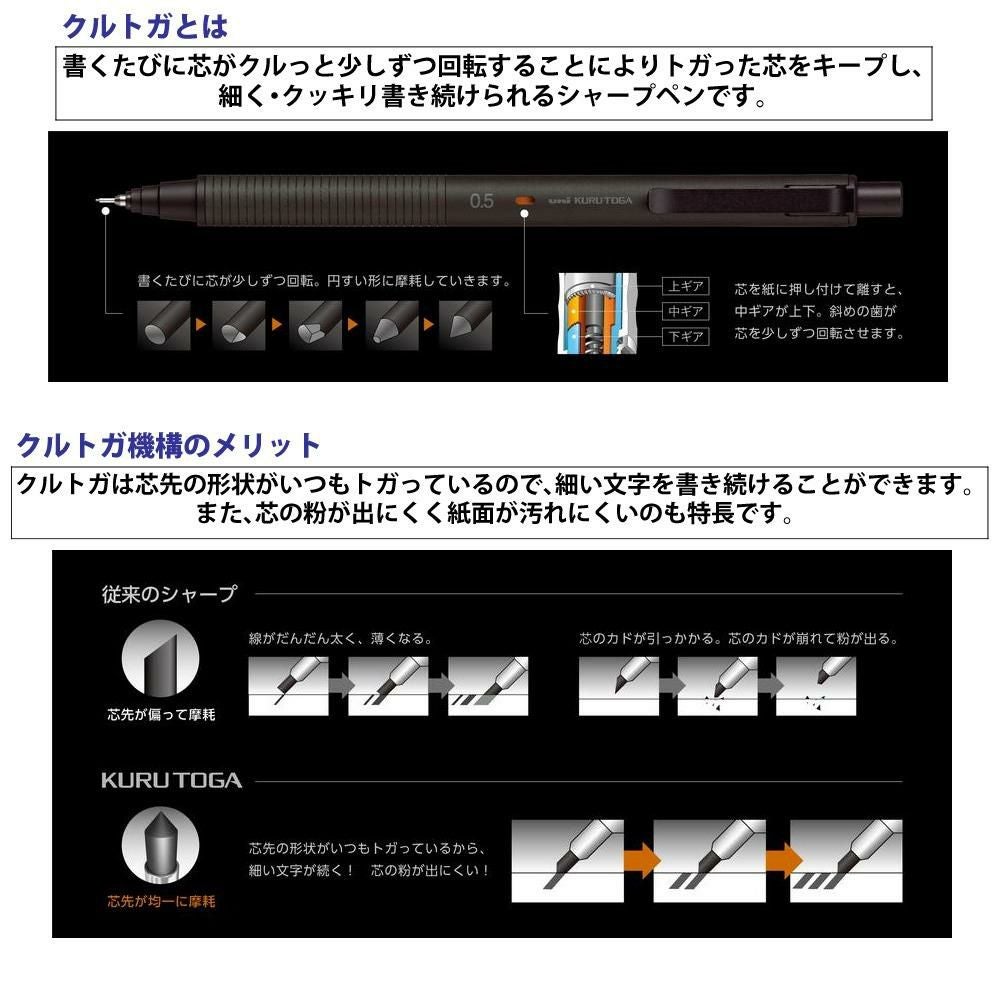 クルトガとは

書くたびに芯がクルっと少しずつ回転することによりトガった芯をキープし、細く・クッキリ書き続けられるシャープペンです。

0.5 uni KURUTOGA

書くたびに芯が少しずつ回転。円すい形に摩耗していきます。

上ギア
中ギア
下ギア

芯を紙に押し付けて離すと、中ギアが上下。斜めの歯が芯を少しずつ回転させます。

クルトガ機構のメリット

クルトガは芯先の形状がいつもトガっているので、細い文字を書き続けることができます。また、芯の粉が出にくく紙面が汚れにくいのも特長です。

従来のシャープ

芯先が偏って摩耗

線がだんだん太く、薄くなる。

芯のカドが引っかかる。芯のカドが崩れて粉が出る。

KURUTOGA

芯先が均一に摩耗

芯先の形状がいつもトガっているから、細い文字が続く！ 芯の粉が出にくい！