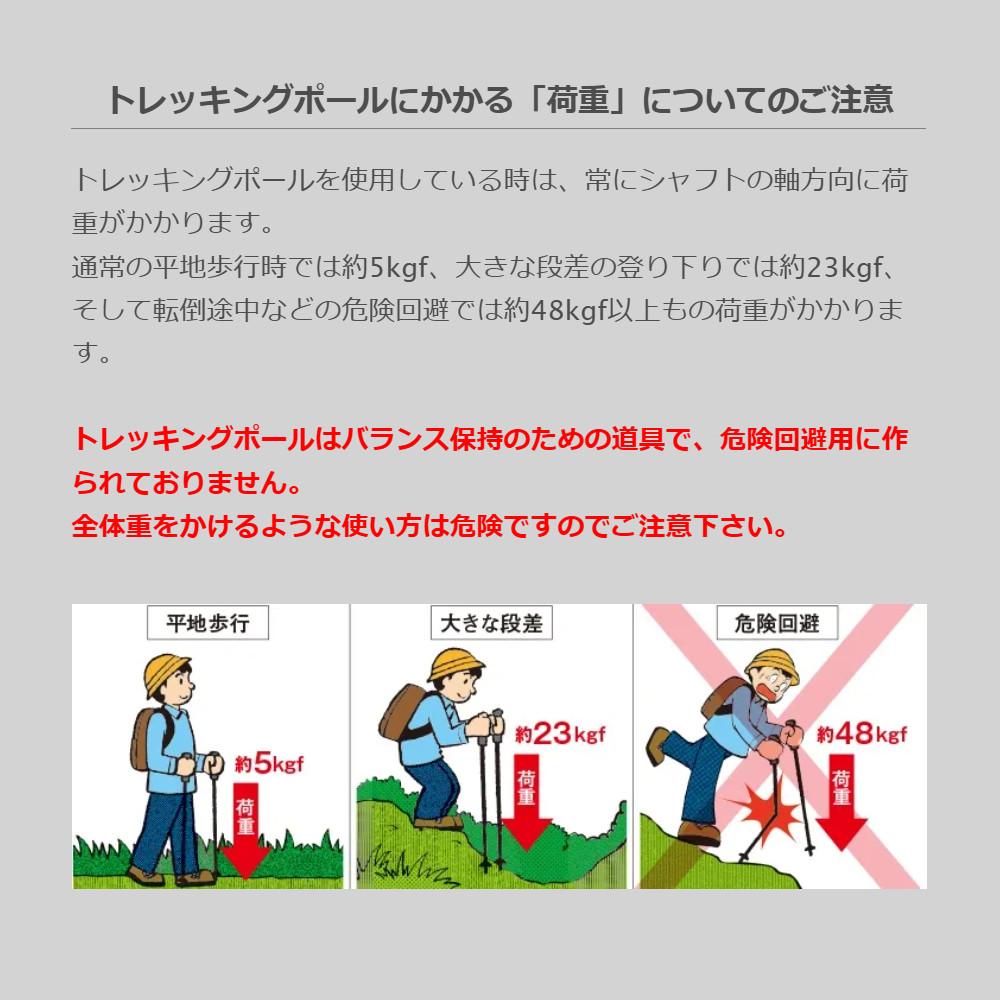 トレッキングポールにかかる「荷重」についてのご注意

トレッキングポールを使用している時は、常にシャフトの軸方向に荷重がかかります。
通常の平地歩行時では約5kgf、大きな段差の登り下りでは約23kgf、そして転倒途中などの危険回避では約48kgf以上もの荷重がかかります。

トレッキングポールはバランス保持のための道具で、危険回避用に作られておりません。
全体重をかけるような使い方は危険ですのでご注意下さい。

平地歩行

約5kgf

荷重

大きな段差

約23kgf

荷重

危険回避

約48kgf

荷重