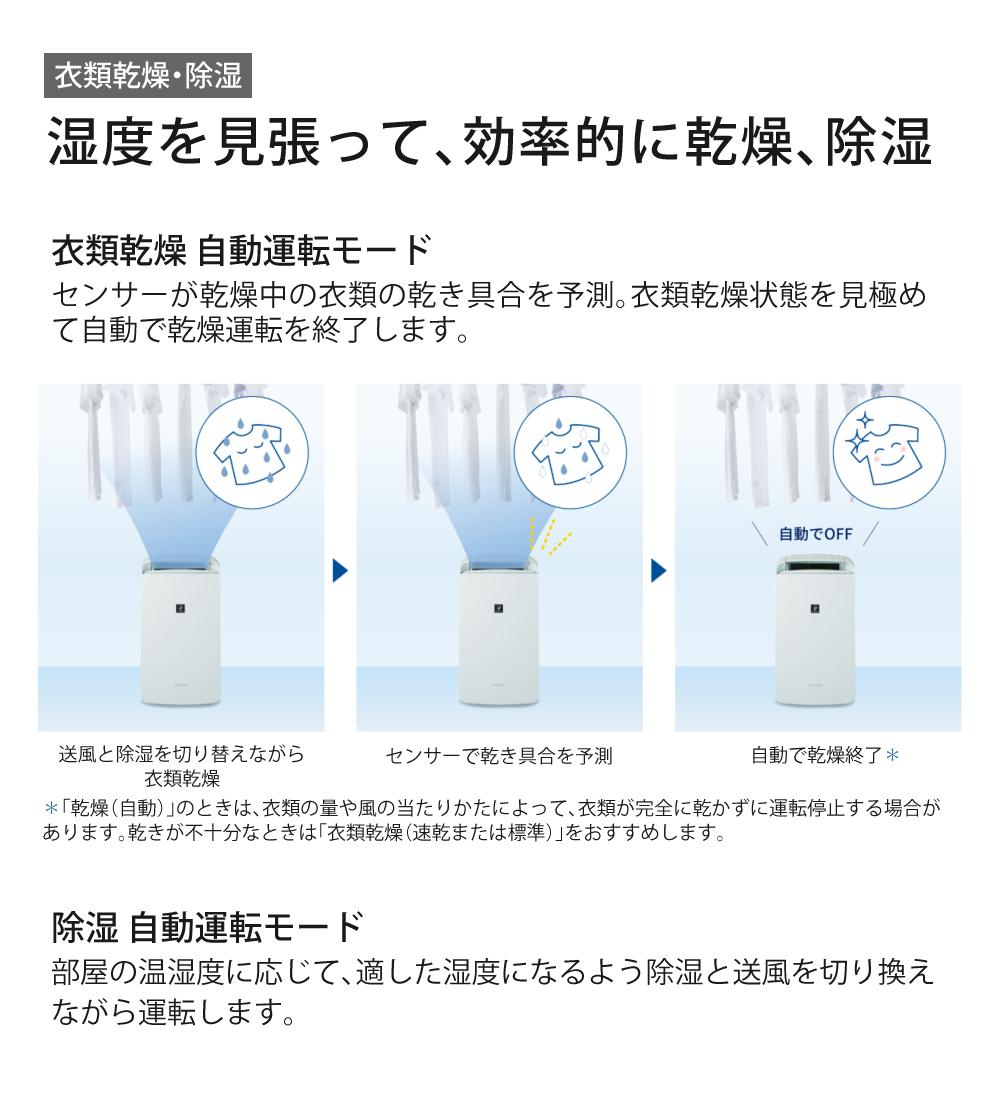 衣類乾燥・除湿

湿度を見張って、効率的に乾燥、除湿

衣類乾燥 自動運転モード

センサーが乾燥中の衣類の乾き具合を予測。衣類乾燥状態を見極めて自動で乾燥運転を終了します。

自動でOFF

送風と除湿を切り替えながら衣類乾燥

センサーで乾き具合を予測

自動で乾燥終了＊

＊「乾燥（自動）」のときは、衣類の量や風の当たりかたによって、衣類が完全に乾かずに運転停止する場合があります。乾きが不十分なときは「衣類乾燥（速乾または標準）」をおすすめします。

除湿 自動運転モード

部屋の温湿度に応じて、適した湿度になるよう除湿と送風を切り換えながら運転します。