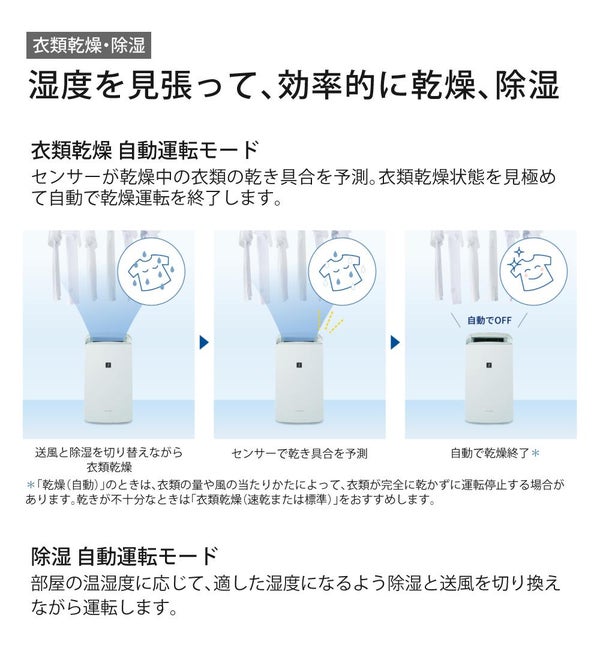 衣類乾燥・除湿

湿度を見張って、効率的に乾燥、除湿

衣類乾燥 自動運転モード

センサーが乾燥中の衣類の乾き具合を予測。衣類乾燥状態を見極めて自動で乾燥運転を終了します。

自動でOFF

送風と除湿を切り替えながら衣類乾燥

センサーで乾き具合を予測

自動で乾燥終了＊

＊「乾燥（自動）」のときは、衣類の量や風の当たりかたによって、衣類が完全に乾かずに運転停止する場合があります。乾きが不十分なときは「衣類乾燥（速乾または標準）」をおすすめします。

除湿 自動運転モード

部屋の温湿度に応じて、適した湿度になるよう除湿と送風を切り換えながら運転します。