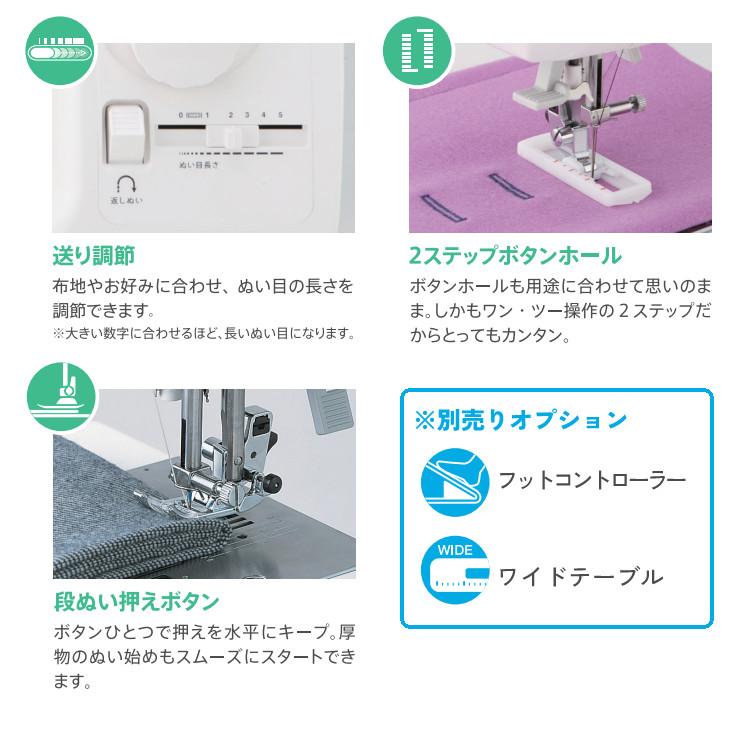 0 1 2 3 4 5

ぬい目長さ

返しぬい

送り調節

布地やお好みに合わせ、ぬい目の長さを調節できます。

※大きい数字に合わせるほど、長いぬい目になります。

2ステップボタンホール

ボタンホールも用途に合わせて思いのまま。しかもワン・ツー操作の2ステップだからとってもカンタン。

段ぬい押えボタン

ボタンひとつで押えを水平にキープ。厚物のぬい始めもスムーズにスタートできます。

※別売りオプション

フットコントローラー

WIDE

ワイドテーブル