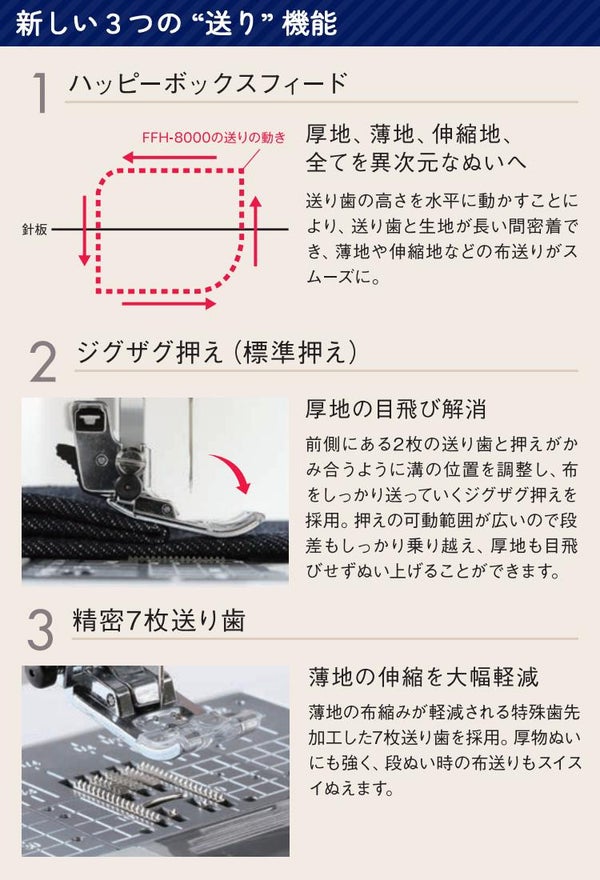 新しい３つの“送り”機能

1 ハッピーボックスフィード

FFH-8000の送りの動き

針板

厚地、薄地、伸縮地、全てを異次元なぬいへ

送り歯の高さを水平に動かすことにより、送り歯と生地が長い間密着でき、薄地や伸縮地などの布送りがスムーズに。

2 ジグザグ押え（標準押え）

厚地の目飛び解消

前側にある2枚の送り歯と押えがかみ合うように溝の位置を調整し、布をしっかり送っていくジグザグ押えを採用。押えの可動範囲が広いので段差もしっかり乗り越え、厚地も目飛びせずぬい上げることができます。

3 精密7枚送り歯

薄地の伸縮を大幅軽減

薄地の布縮みが軽減される特殊歯先加工した7枚送り歯を採用。厚物ぬいにも強く、段ぬい時の布送りもスイスイぬえます。