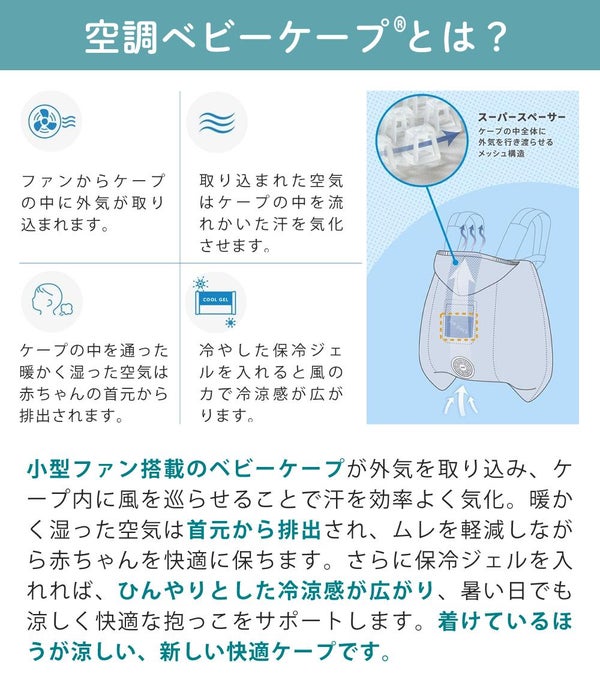 空調ベビーケープ®とは？

ファンからケープの中に外気が取り込まれます。

取り込まれた空気はケープの中を流れかいた汗を気化させます。

ケープの中を通った暖かく湿った空気は赤ちゃんの首元から排出されます。

COOL GEL

冷やした保冷ジェルを入れると風の力で冷涼感が広がります。

スーパースペーサー
ケープの中全体に外気を行き渡らせるメッシュ構造

小型ファン搭載のベビーケープが外気を取り込み、ケープ内に風を巡らせることで汗を効率よく気化。暖かく湿った空気は首元から排出され、ムレを軽減しながら赤ちゃんを快適に保ちます。さらに保冷ジェルを入れれば、ひんやりとした冷涼感が広がり、暑い日でも涼しく快適な抱っこをサポートします。着けているほうが涼しい、新しい快適ケープです。