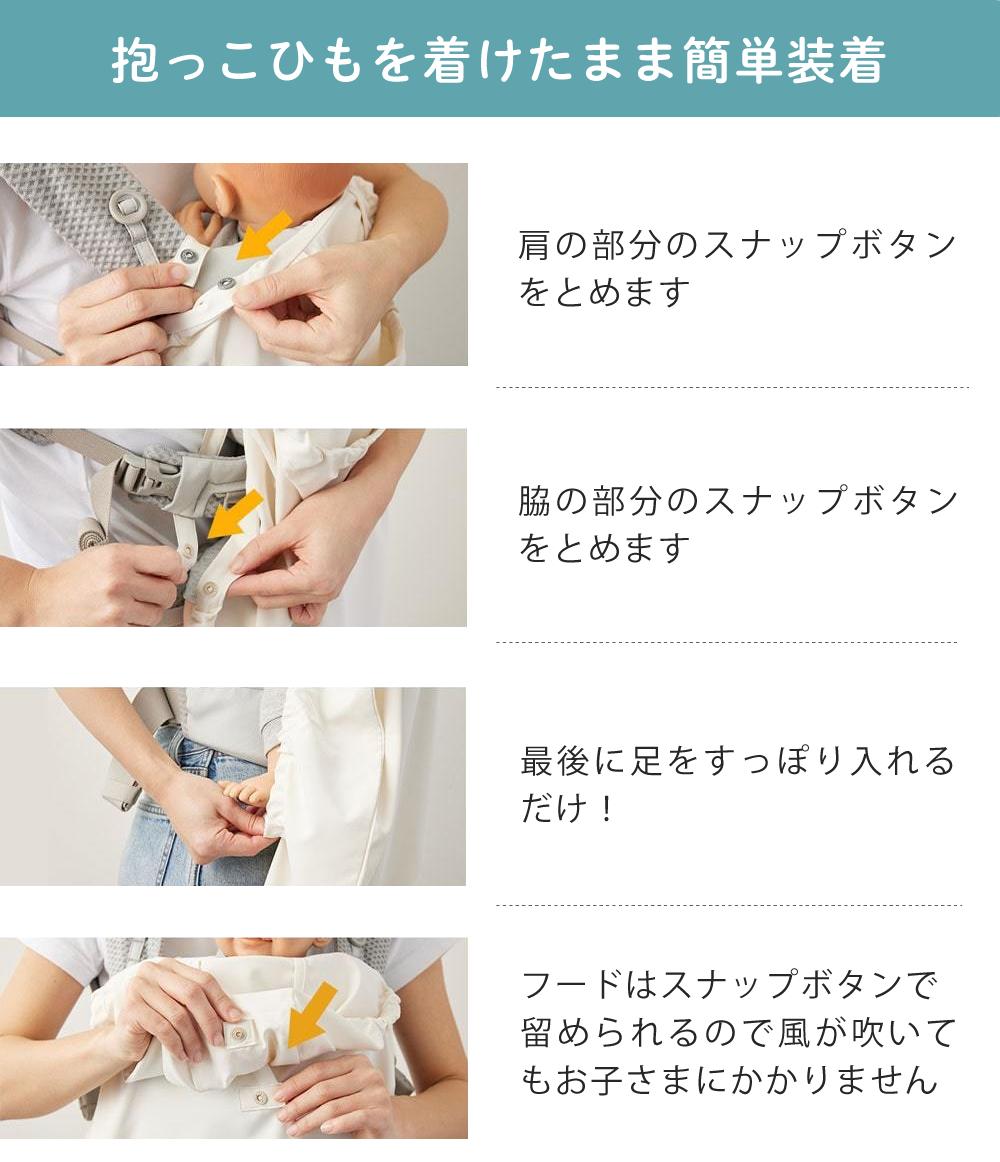 抱っこひもを着けたまま簡単装着

肩の部分のスナップボタンをとめます

脇の部分のスナップボタンをとめます

最後に足をすっぽり入れるだけ！

フードはスナップボタンで留められるので風が吹いてもお子さまにかかりません