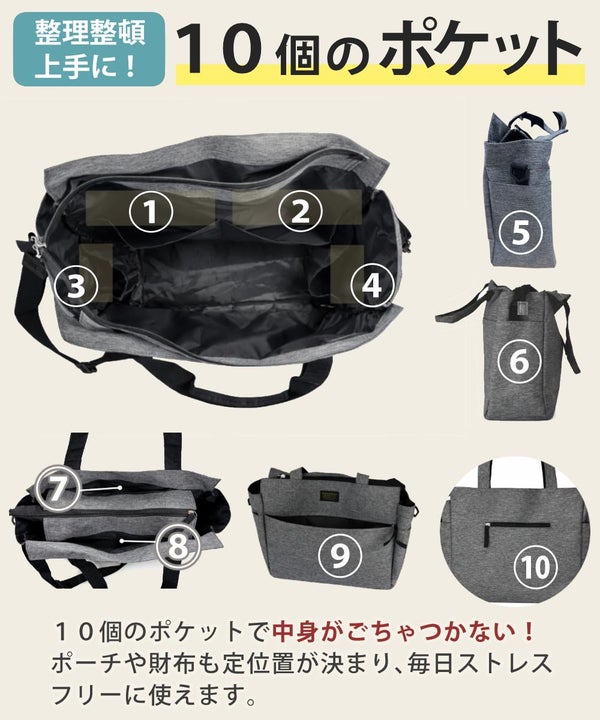 整理整頓上手に！

10個のポケット

1
2
3
4
5
6
7
8
9
10

10個のポケットで中身がごちゃつかない！ポーチや財布も定位置が決まり、毎日ストレスフリーに使えます。