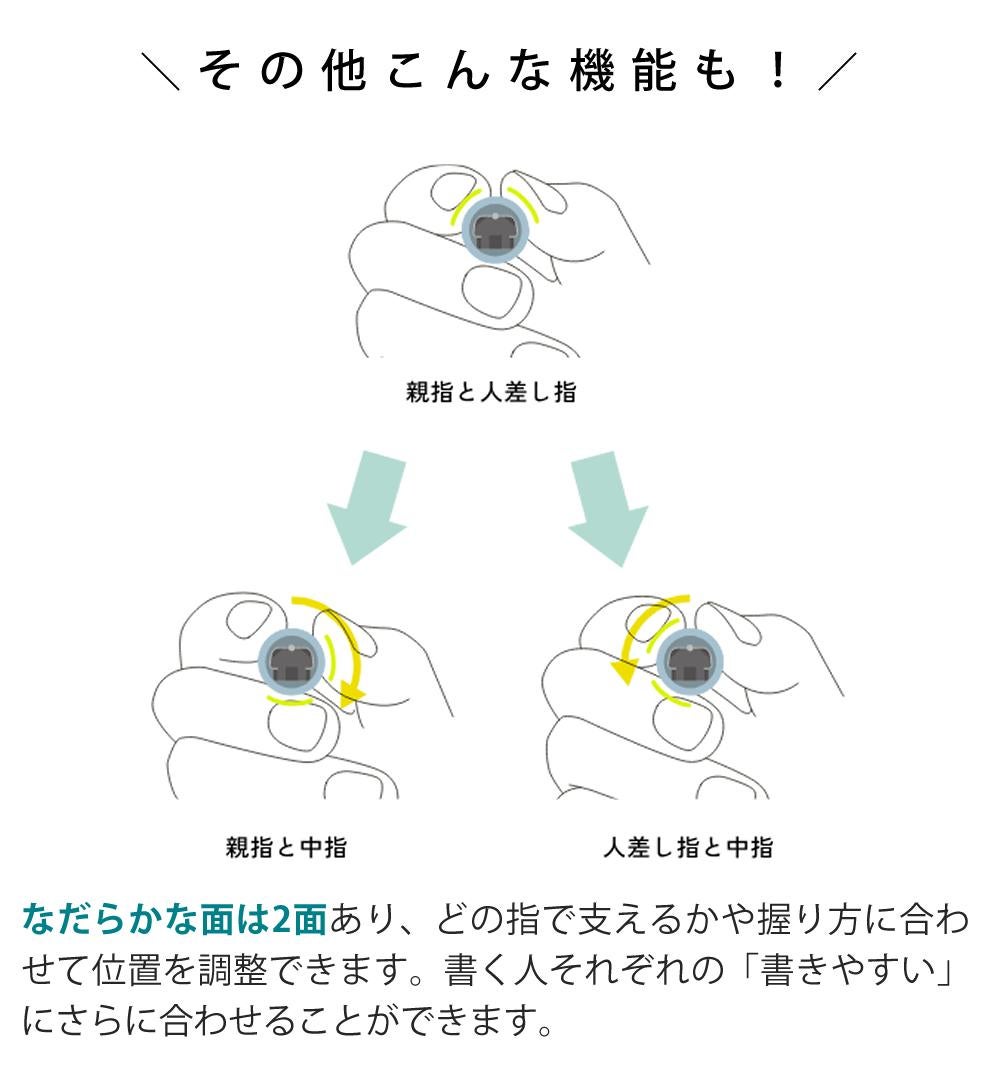 ＼その他こんな機能も！／

親指と人差し指

親指と中指

人差し指と中指

なだらかな面は2面あり、どの指で支えるかや握り方に合わせて位置を調整できます。書く人それぞれの「書きやすい」にさらに合わせることができます。