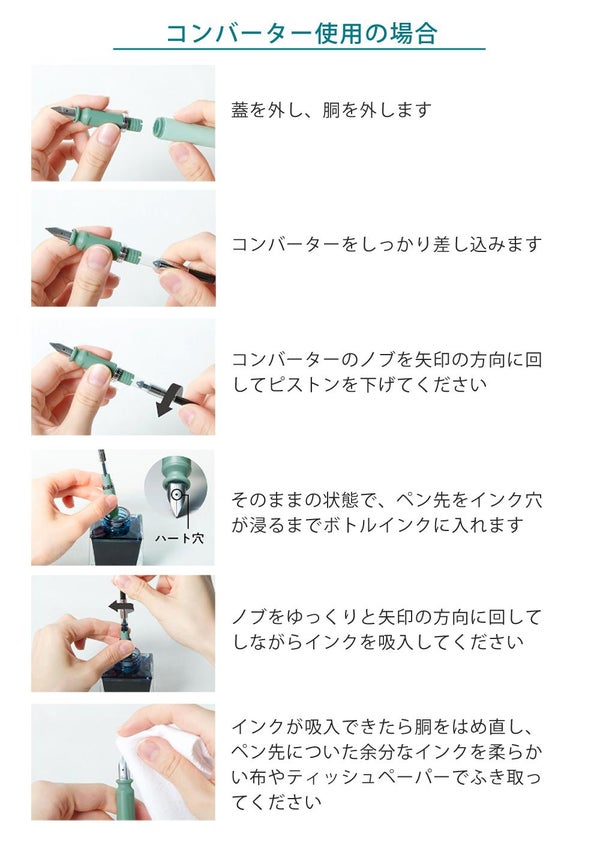 コンバーター使用の場合

蓋を外し、胴を外します

コンバーターをしっかり差し込みます

コンバーターのノブを矢印の方向に回してピストンを下げてください

ハート穴

そのままの状態で、ペン先をインク穴が浸るまでボトルインクに入れます

ノブをゆっくりと矢印の方向に回してしながらインクを吸入してください

インクが吸入できたら胴をはめ直し、ペン先についた余分なインクを柔らかい布やティッシュペーパーでふき取ってください