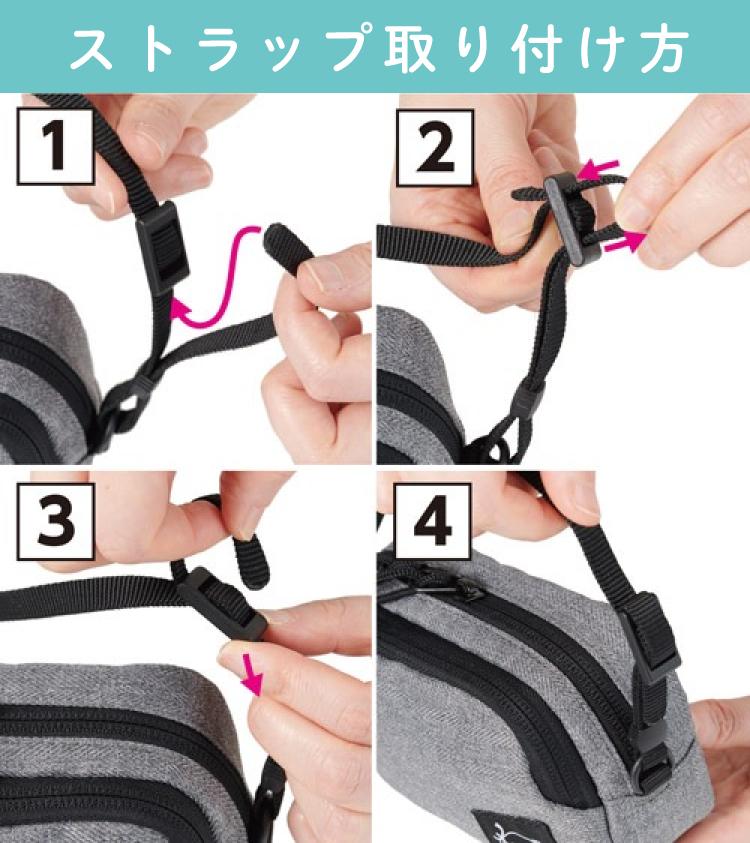 ストラップ取り付け方

1

2

3

4