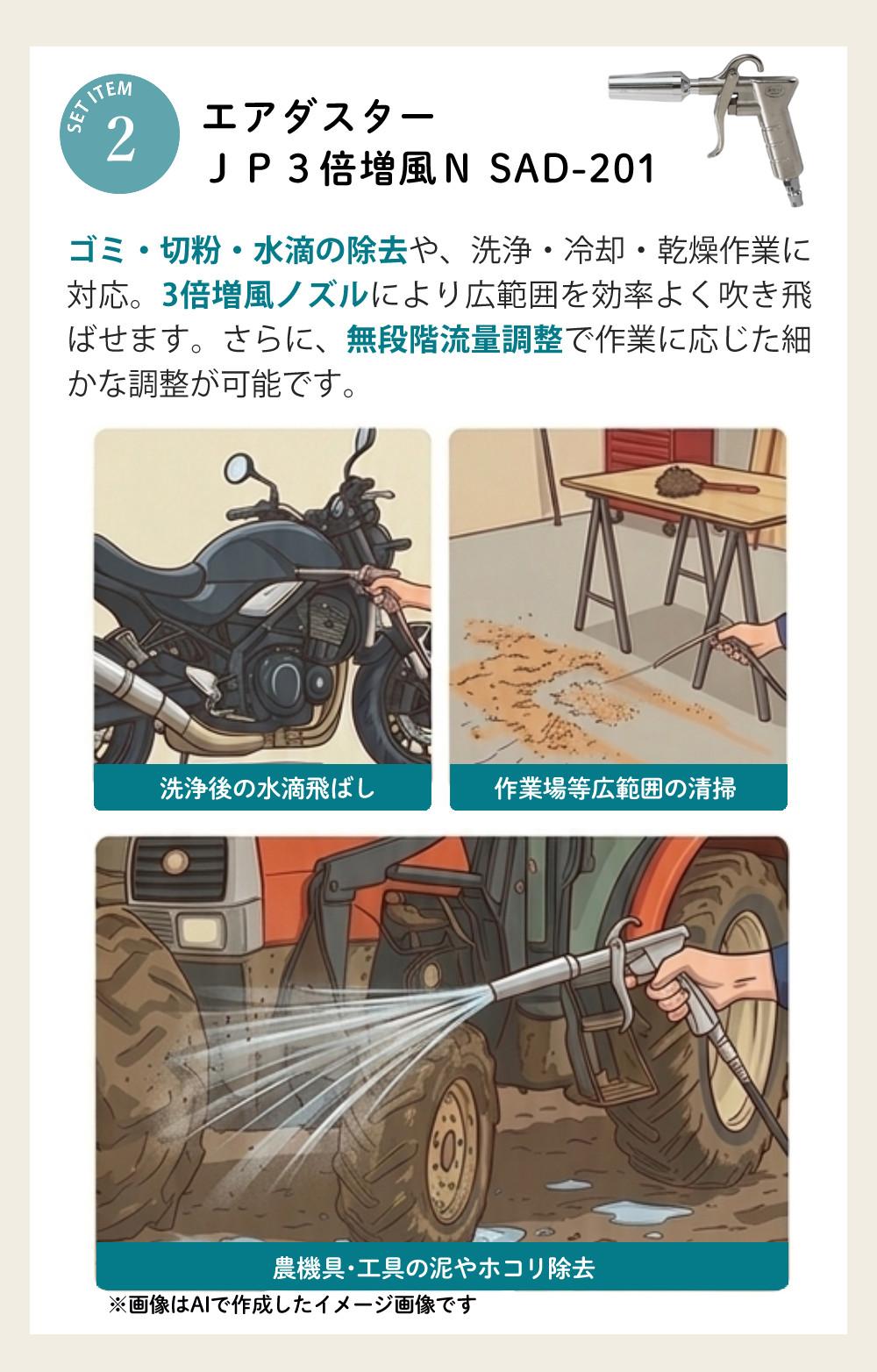 SET ITEM
2

エアダスター
ＪＰ３倍増風Ｎ SAD-201

ゴミ・切粉・水滴の除去や、洗浄・冷却・乾燥作業に対応。3倍増風ノズルにより広範囲を効率よく吹き飛ばせます。さらに、無段階流量調整で作業に応じた細かな調整が可能です。

洗浄後の水滴飛ばし

作業場等広範囲の清掃

農機具･工具の泥やホコリ除去

※画像はAIで作成したイメージ画像です