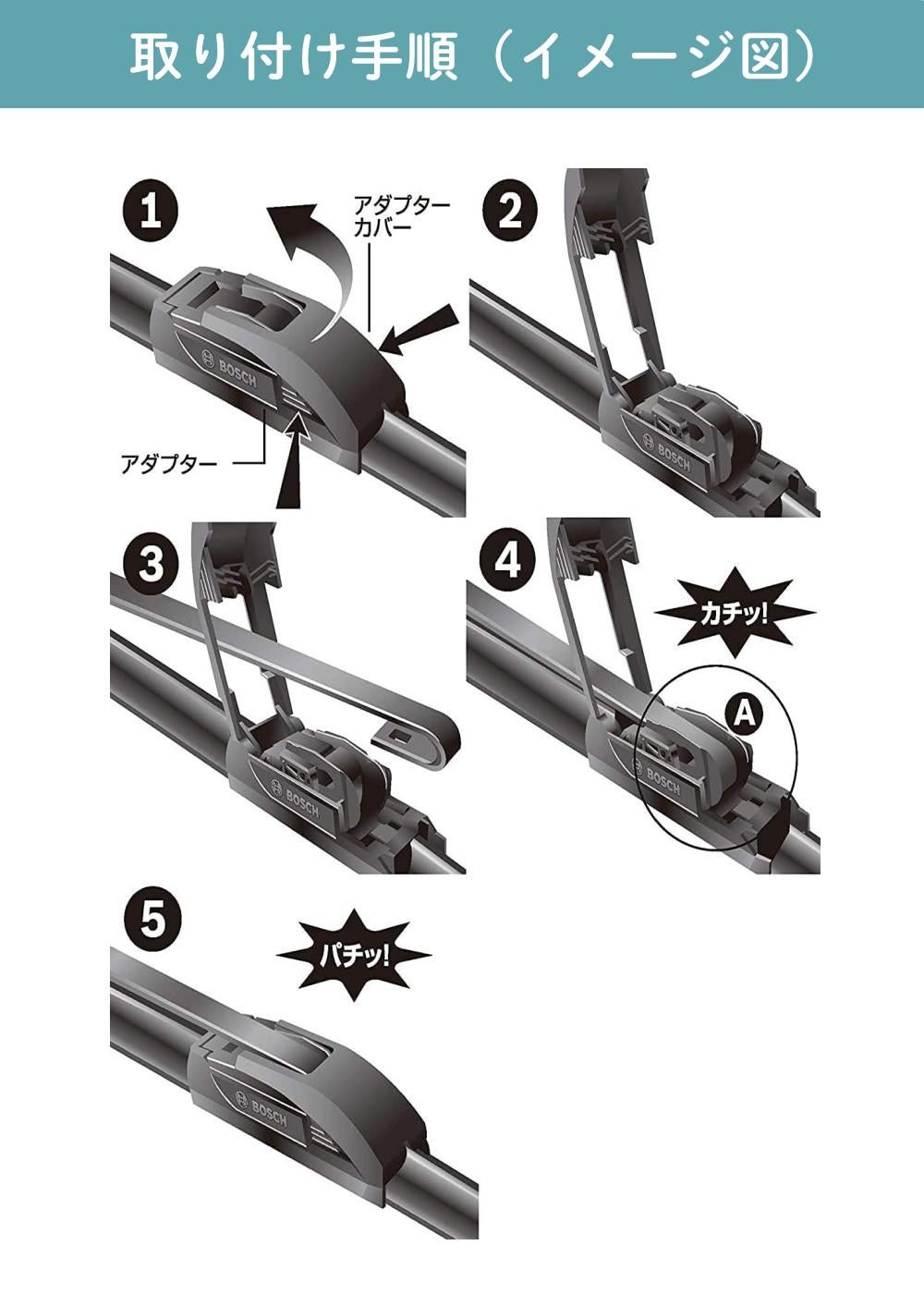 取り付け手順（イメージ図）

1
アダプターカバー
BOSCH
アダプター

2
BOSCH

3
BOSCH

4
カチッ!
A
BOSCH

5
パチッ!
BOSCH