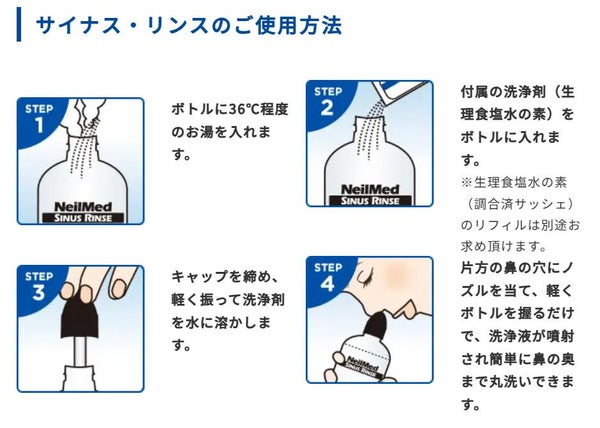 サイナス・リンスのご使用方法

STEP 1

NeilMed
SINUS RINSE

ボトルに36℃程度のお湯を入れます。

STEP 2

NeilMed
SINUS RINSE

付属の洗浄剤（生理食塩水の素）をボトルに入れます。
※生理食塩水の素（調合済サッシェ）のリフィルは別途お求め頂けます。

STEP 3

キャップを締め、軽く振って洗浄剤を水に溶かします。

STEP 4

NeilMed
SINUS RINSE

片方の鼻の穴にノズルを当て、軽くボトルを握るだけで、洗浄液が噴射され簡単に鼻の奥まで丸洗いできます。